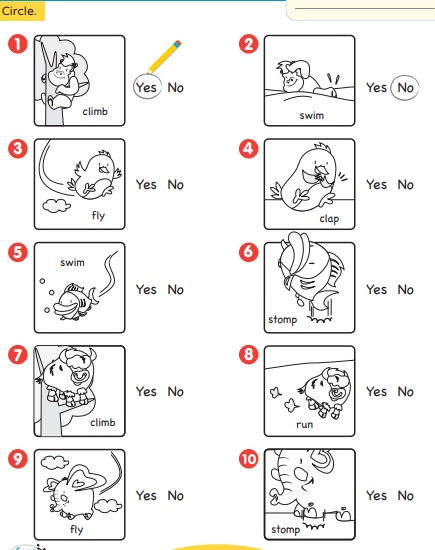 Circle.

1 climb Yes No

2 swim Yes No

3 fly Yes No

4 clap Yes No

5 swim Yes No

6 stomp Yes No

7 climb Yes No

8 run Yes No

9 fly Yes No

10 stomp Yes No